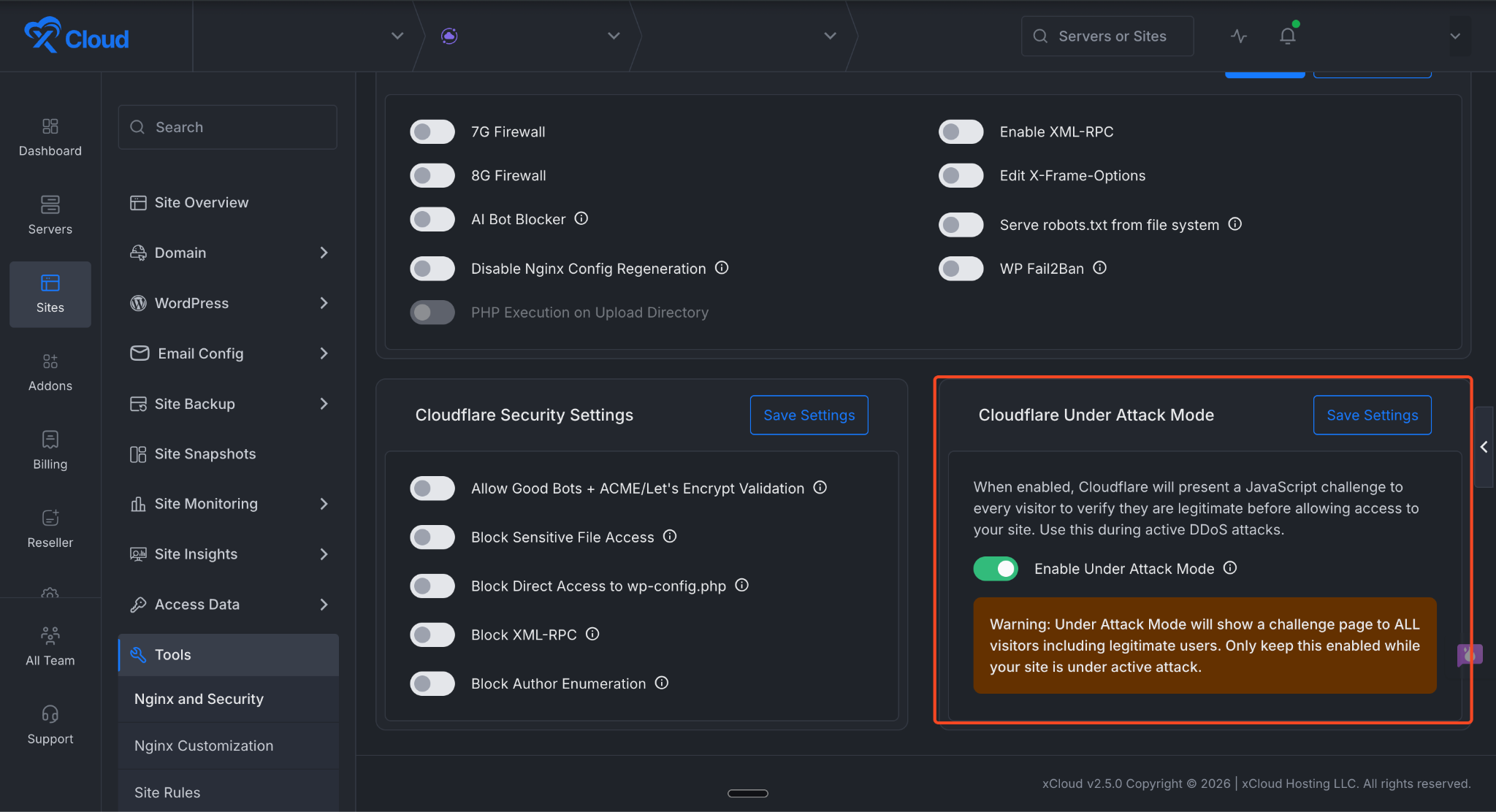 Cloud

Servers or Sites

Dashboard

Servers

Sites

Addons

Billing

Reseller

All Team

Support

Search

Site Overview

Domain

WordPress

Email Config

Site Backup

Site Snapshots

Site Monitoring

Site Insights

Access Data

Tools

Nginx and Security

Nginx Customization

Site Rules

7G Firewall

8G Firewall

AI Bot Blocker

Disable Nginx Config Regeneration

PHP Execution on Upload Directory

Enable XML-RPC

Edit X-Frame-Options

Serve robots.txt from file system

WP Fail2Ban

Cloudflare Security Settings

Save Settings

Allow Good Bots + ACME/Let's Encrypt Validation

Block Sensitive File Access

Block Direct Access to wp-config.php

Block XML-RPC

Block Author Enumeration

Cloudflare Under Attack Mode

Save Settings

When enabled, Cloudflare will present a JavaScript challenge to every visitor to verify they are legitimate before allowing access to your site. Use this during active DDoS attacks.

Enable Under Attack Mode

Warning: Under Attack Mode will show a challenge page to ALL visitors including legitimate users. Only keep this enabled while your site is under active attack.

xCloud v2.5.0 Copyright © 2026 | xCloud Hosting LLC. All rights reserved.